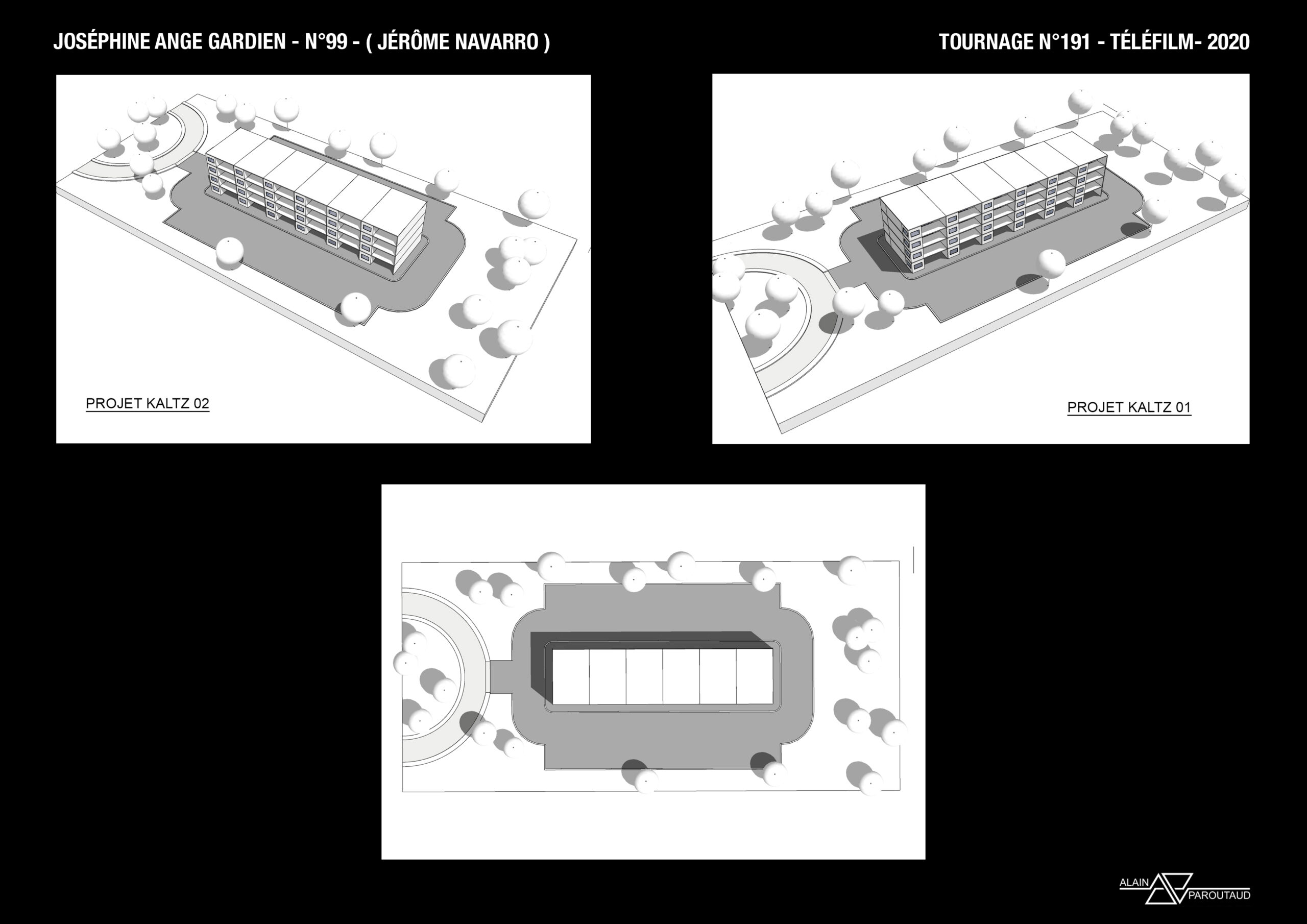 JOSÉPHINE ANGE GARDIEN - N°99 - ( JÉRÔME NAVARRO )

TOURNAGE N°191 - TÉLÉFILM- 2020

PROJET KALTZ 02

PROJET KALTZ 01

ALAIN PAROUTAUD