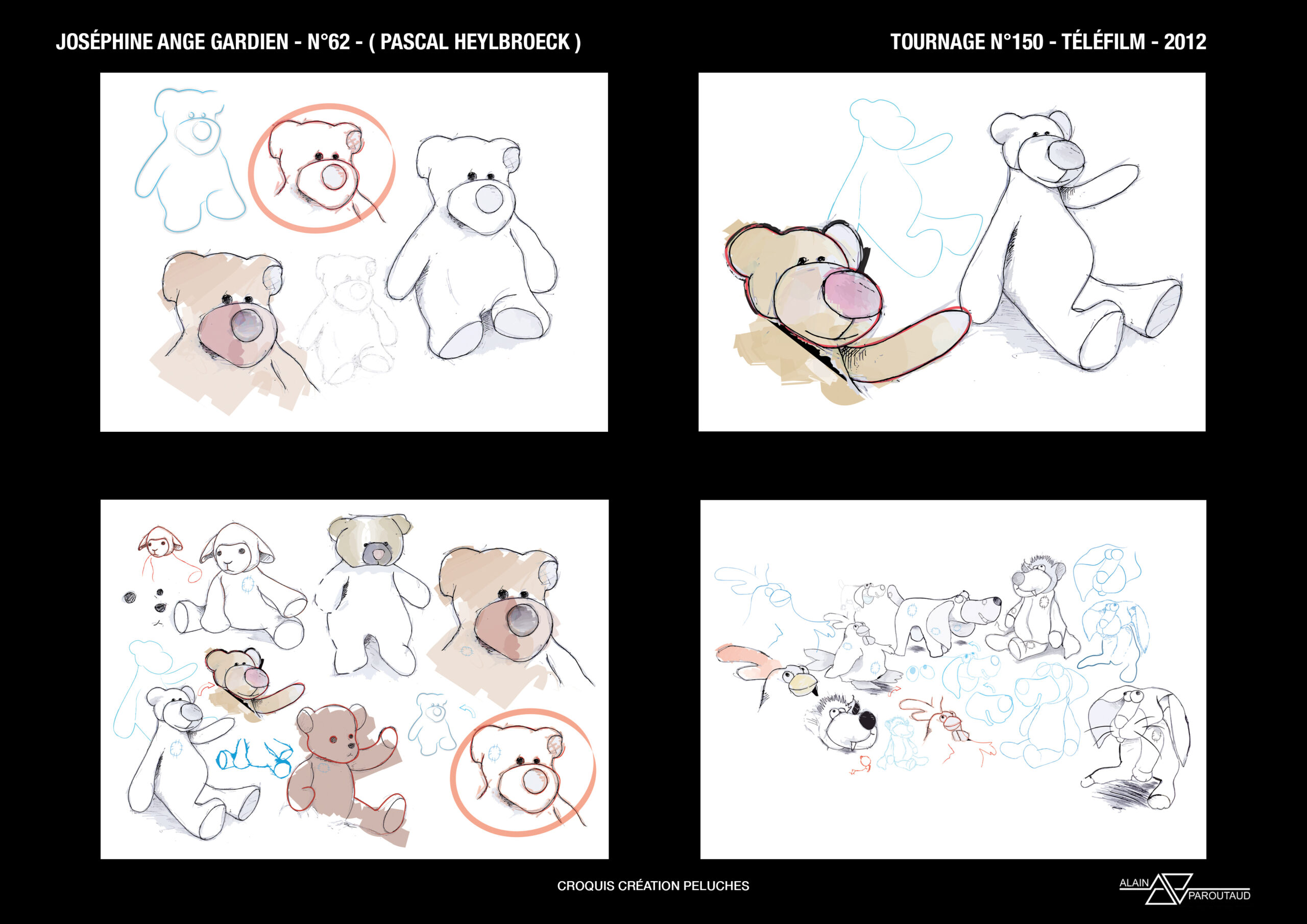 JOSÉPHINE ANGE GARDIEN - N°62 - ( PASCAL HEYLBROECK )

TOURNAGE N°150 - TÉLÉFILM - 2012

CROQUIS CRÉATION PELUCHES

ALAIN PAROUTAUD