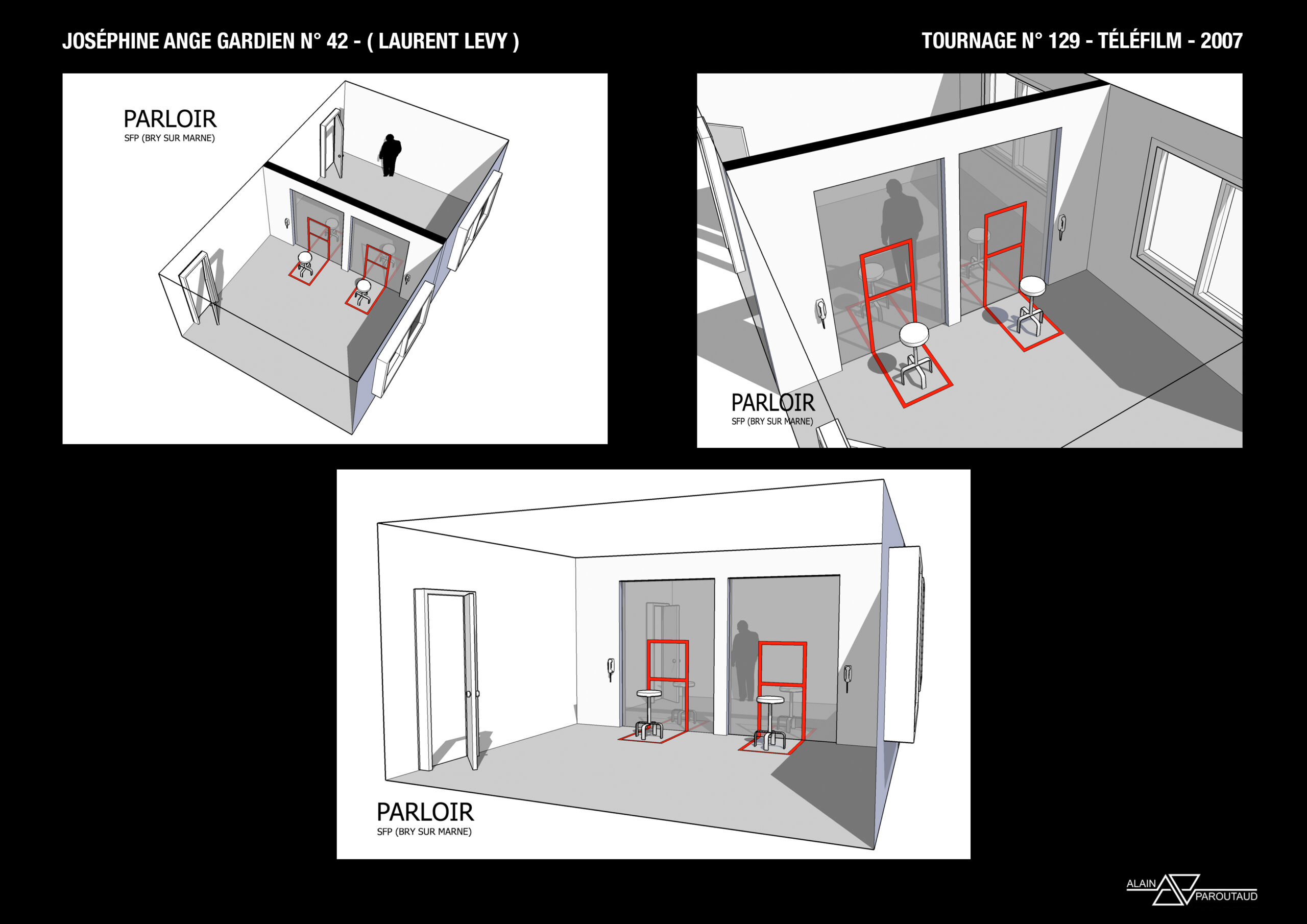 JOSÉPHINE ANGE GARDIEN N° 42 - ( LAURENT LEVY )

TOURNAGE N° 129 - TÉLÉFILM - 2007

PARLOIR
SFP (BRY SUR MARNE)

PARLOIR
SFP (BRY SUR MARNE)

PARLOIR
SFP (BRY SUR MARNE)

ALAIN PAROUTAUD